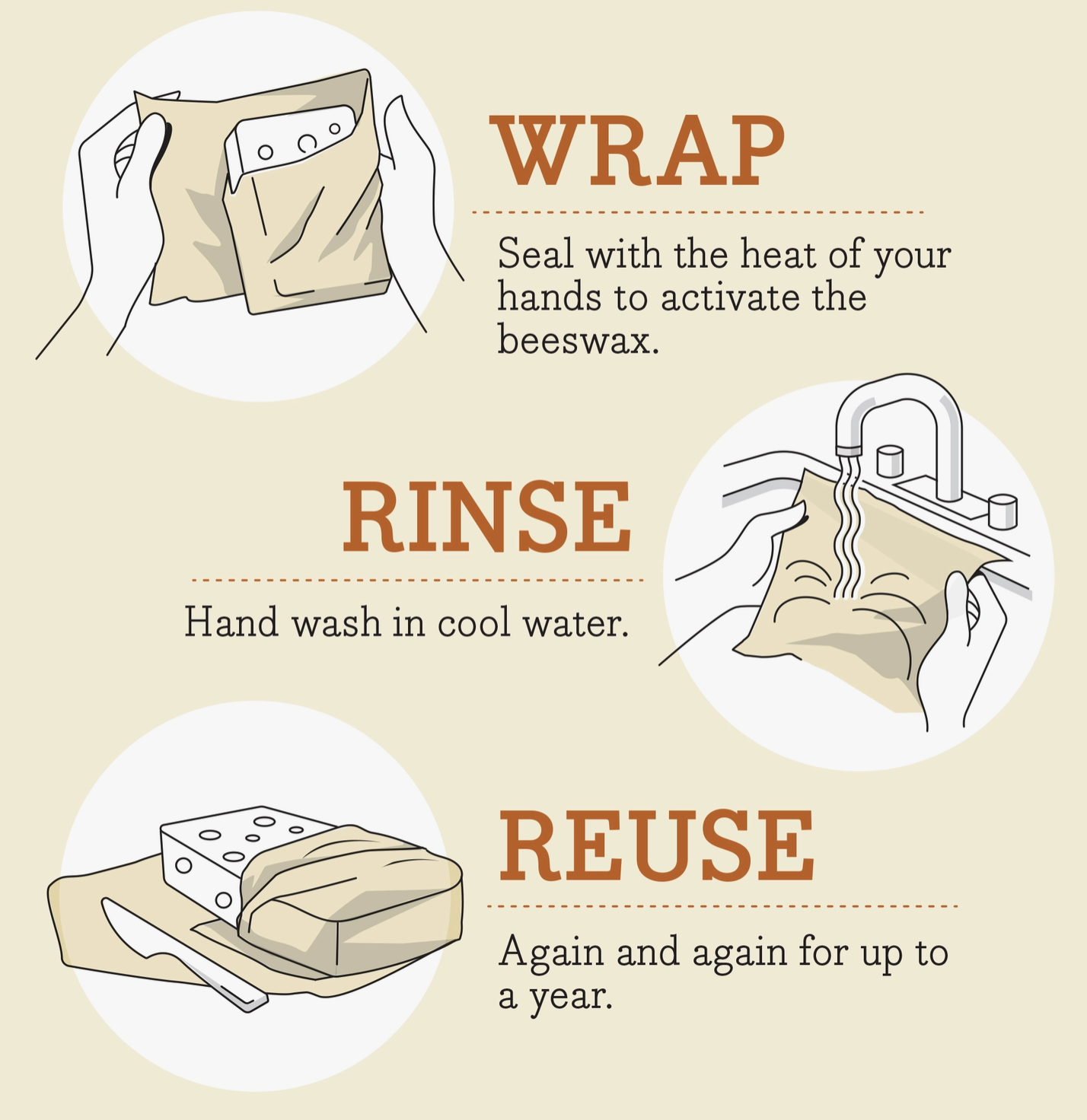 WRAP

Seal with the heat of your hands to activate the beeswax.

RINSE

Hand wash in cool water.

REUSE

Again and again for up to a year.